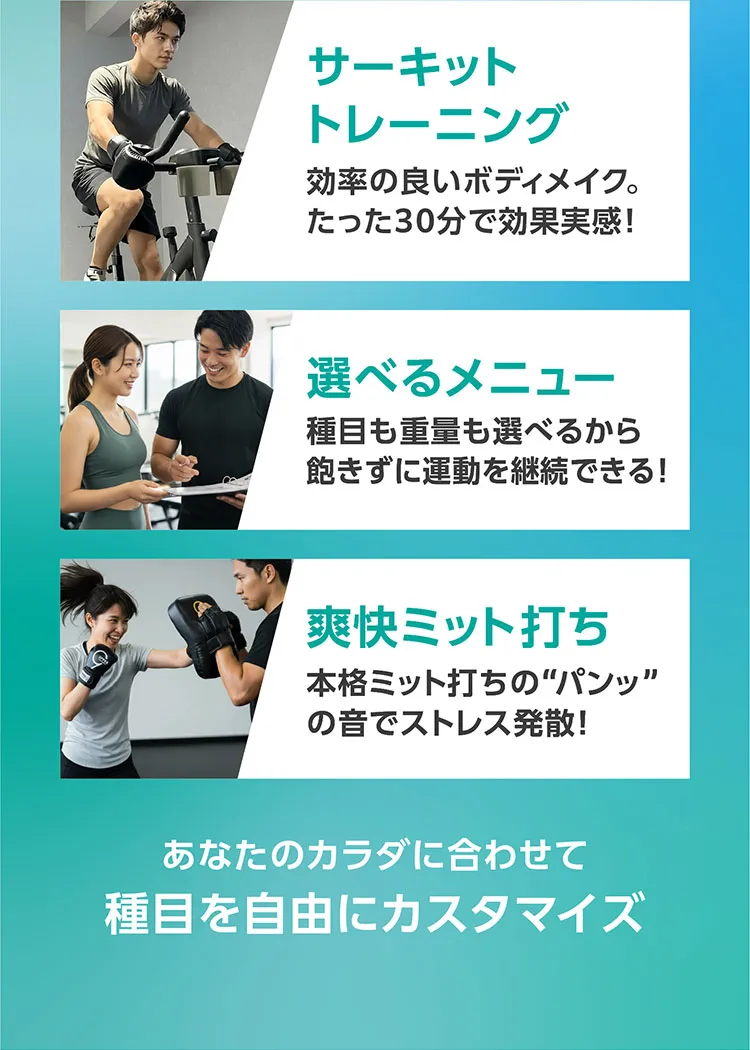 サーキット
トレーニング

効率の良いボディメイク。
たった30分で効果実感！

選べるメニュー

種目も重量も選べるから
飽きずに運動を継続できる！

爽快ミット打ち

本格ミット打ちの“パンッ”
の音でストレス発散！

あなたのカラダに合わせて
種目を自由にカスタマイズ